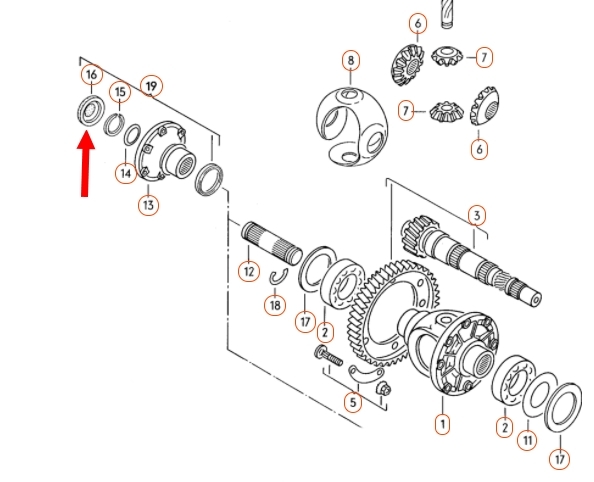 16
15
19
14
13
8
6
7
7
6
3
12
18
17
2
5
1
2
11
17