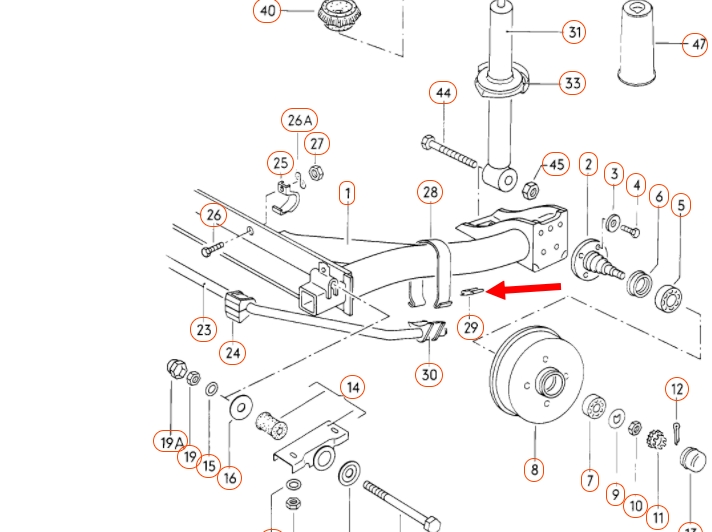 40
31
47
33
44
26A
27
25
45
2
3
4
6
5
1
28
26
29
23
24
30
14
12
19A
19
15
16
8
7
9
10
11