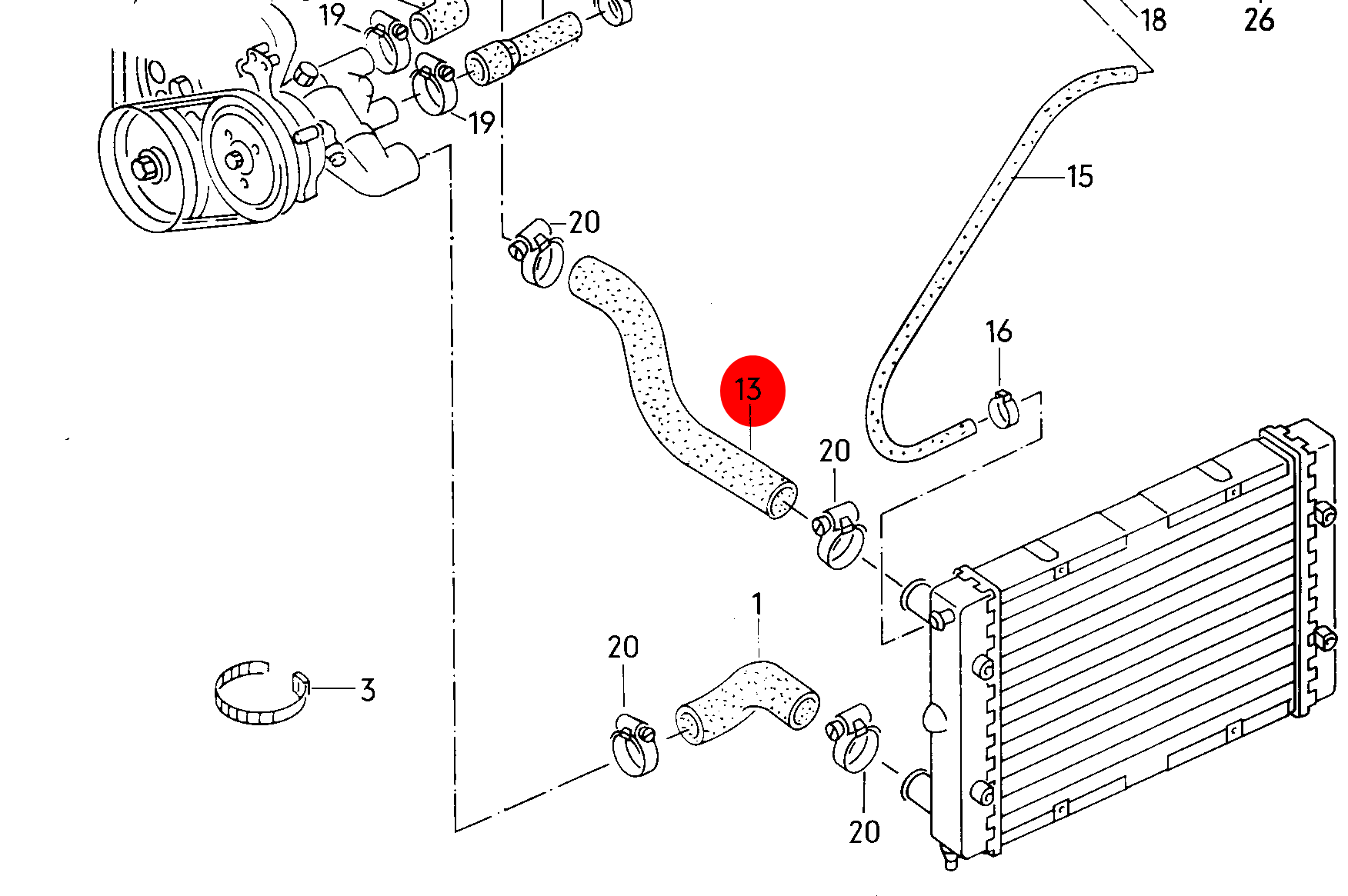 19
18
26
19
15
20
16
13
20
1
20
3
20