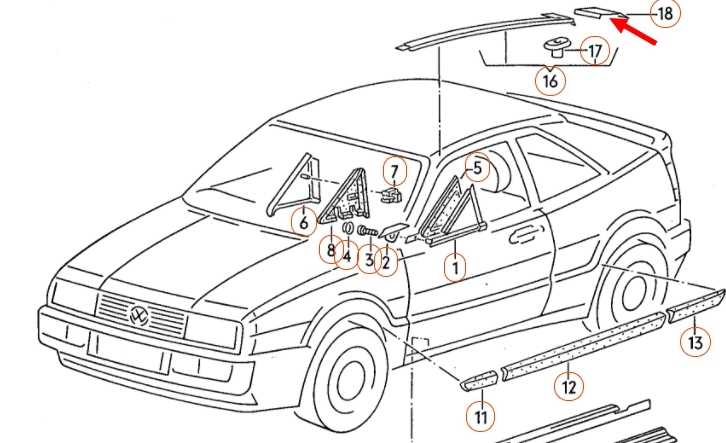 18
17
16
7
5
6
8
4
3
2
1
13
12
11