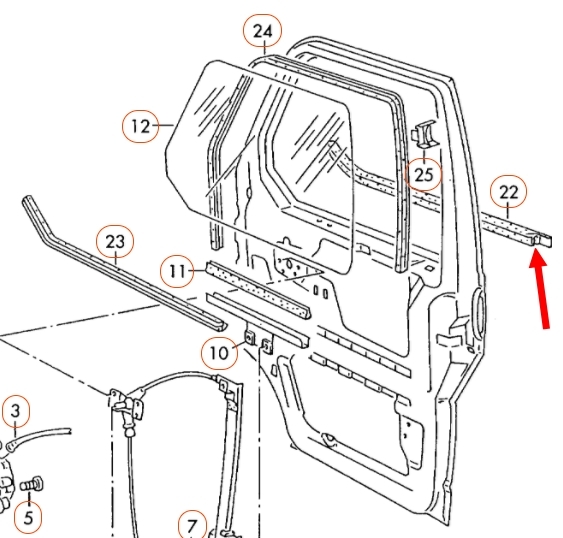 24
12
25
22
23
11
10
3
5
7