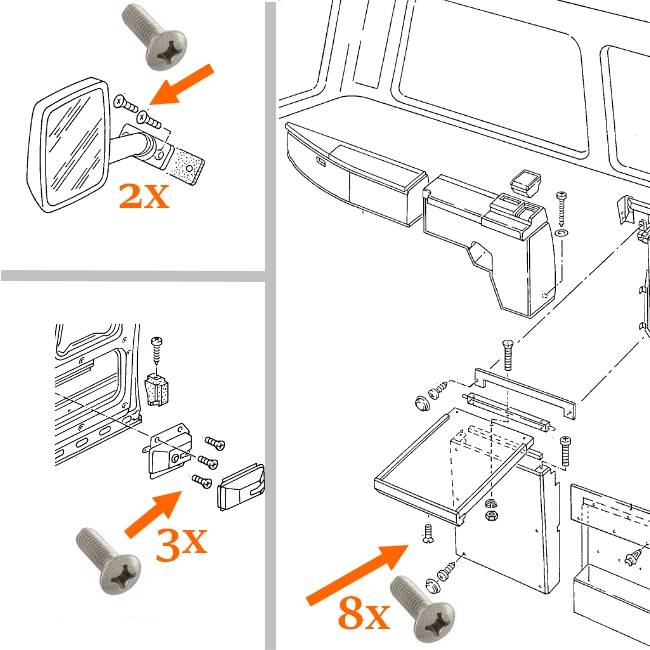 2x

3x

8x