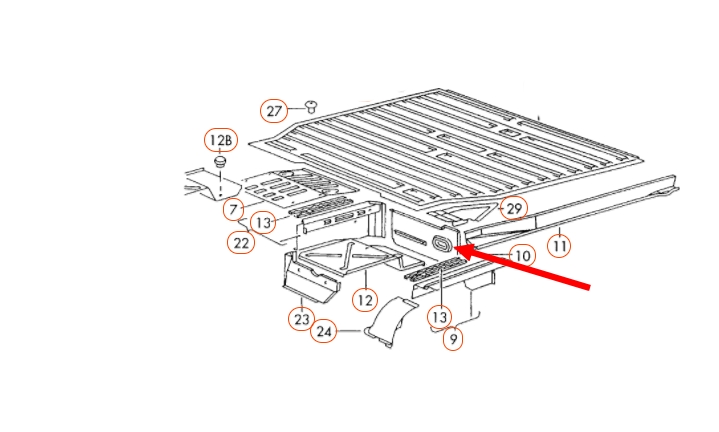 27
12B
7
13
22
29
10
11
12
23
24
13
9