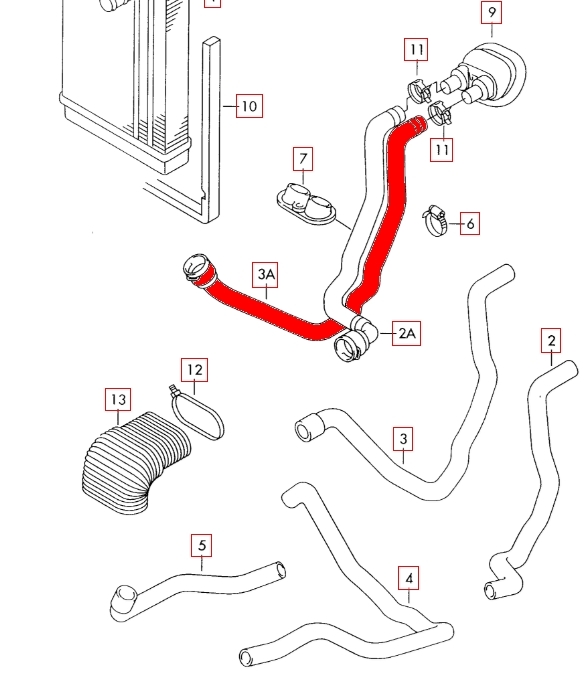 9
11
10
11
7
6
3A
2A
2
12
13
3
5
4