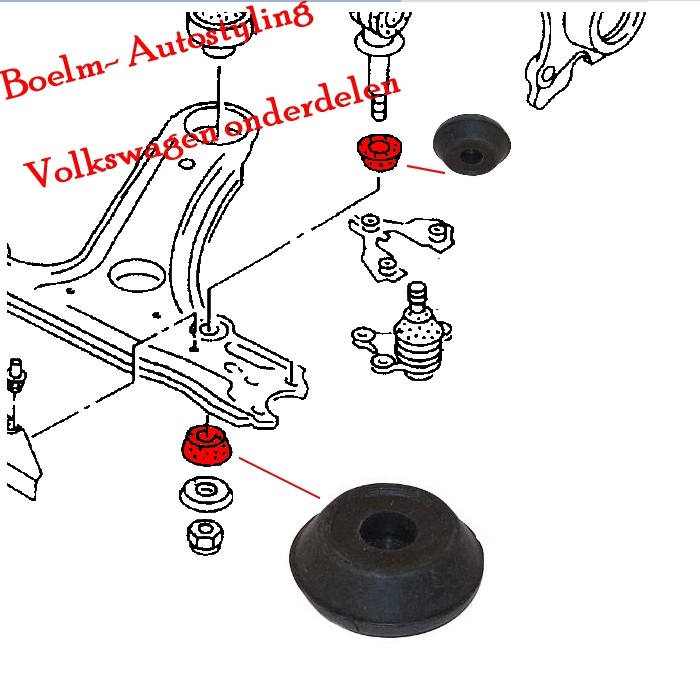 Boelm- Autostyling
Volkswagen onderdelen