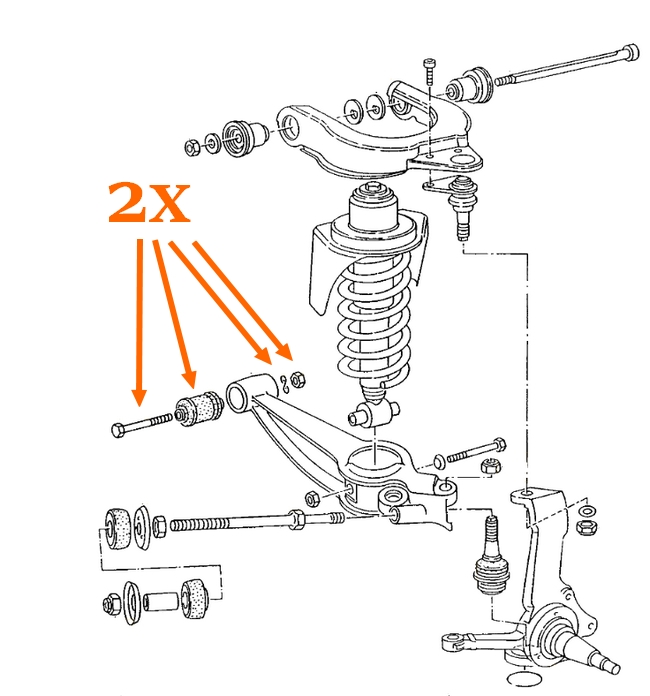 2X