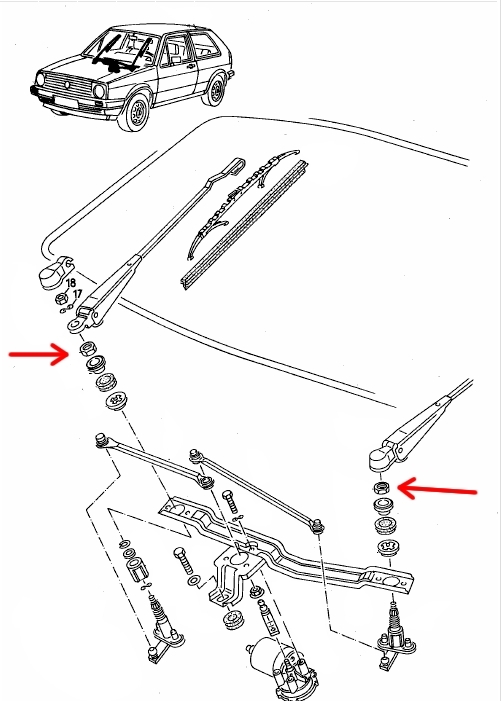 18
17