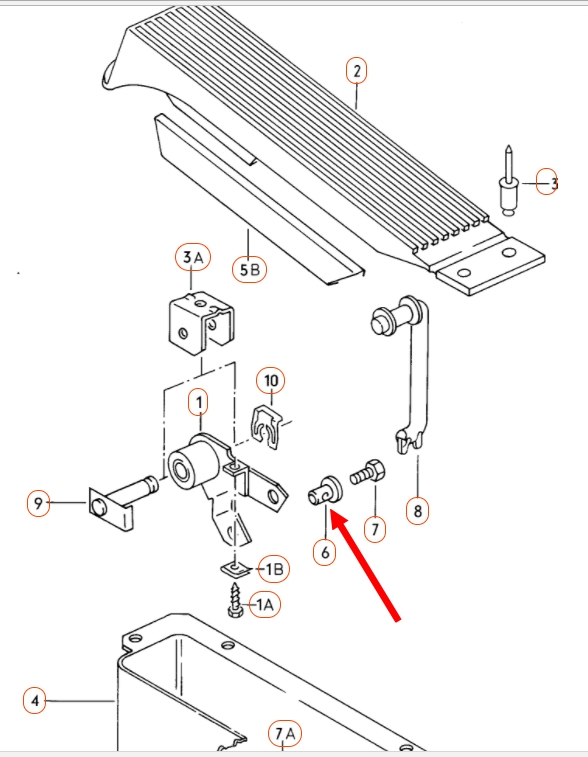 2
3
3A
5B
10
1
9
6
7
8
1B
1A
4
7A