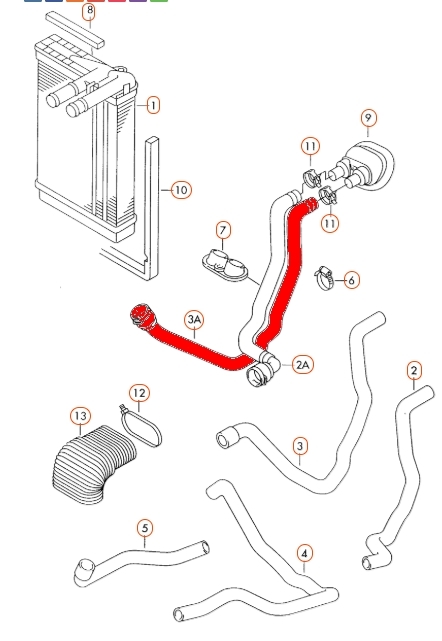 8
1
9
11
10
11
7
6
3A
2A
2
12
13
3
5
4