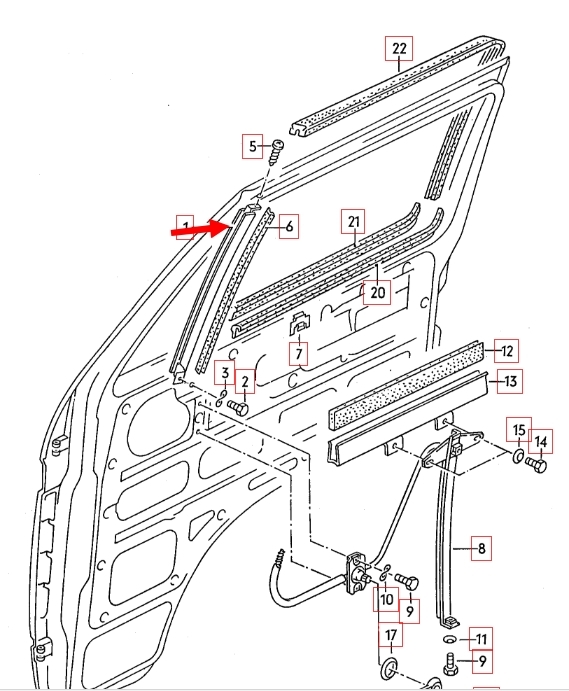 22
5
1
6
21
20
7
3
2
12
13
15
14
8
10
9
17
11
9