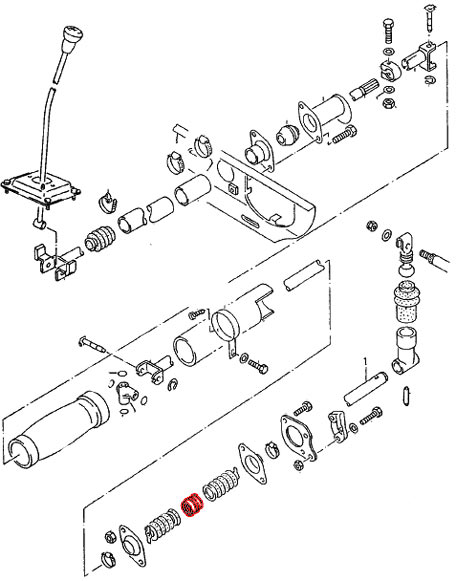 1