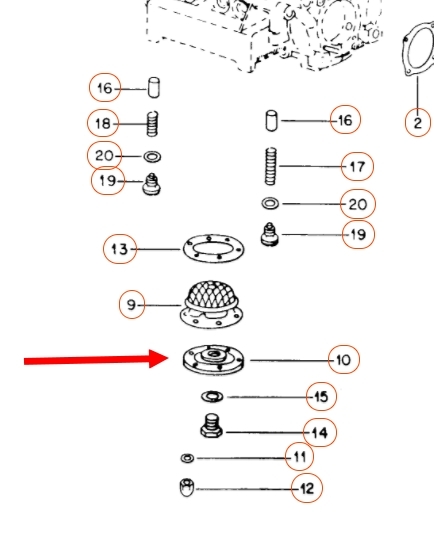 16
18
20
19
16
2
17
20
19
13
9
10
15
14
11
12