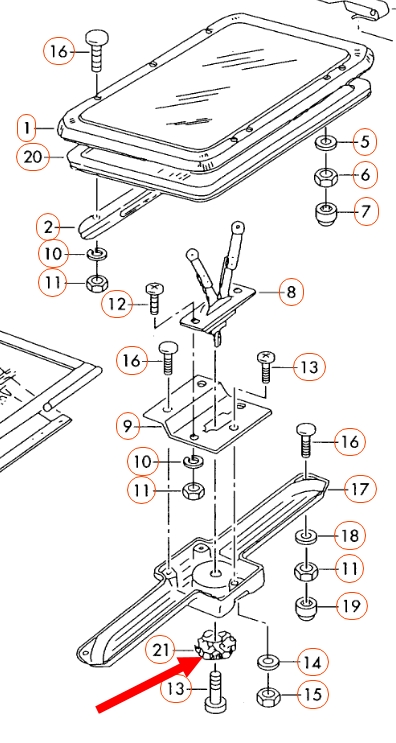 16
1
20
5
6
7
2
10
11
12
8
16
13
9
10
11
16
17
18
11
19
21
14
13
15