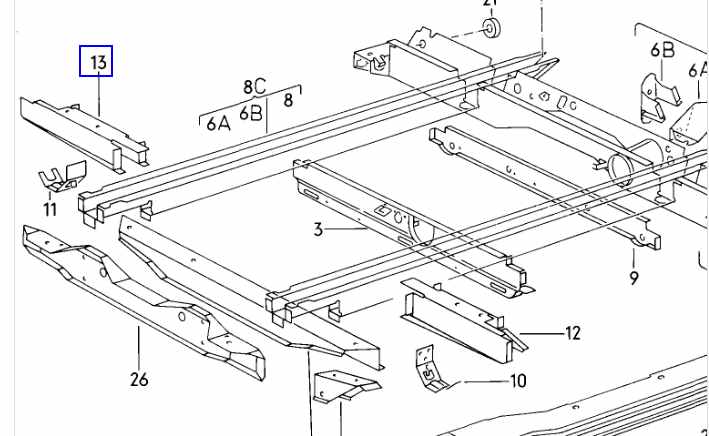 21
13
8C
6A 6B 8
6B
6A
11
3
9
12
26
10