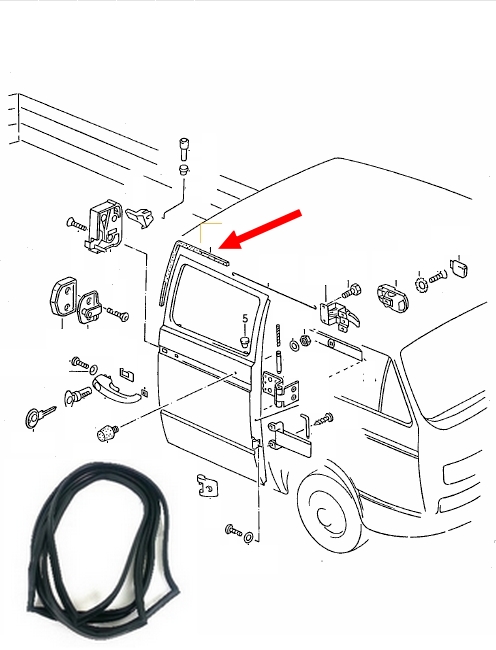 5