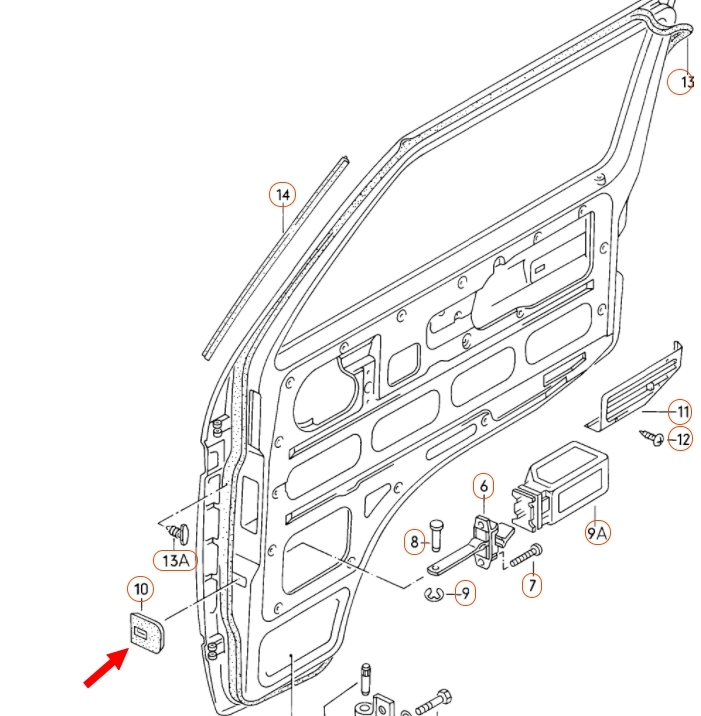 13
14
11
12
6
9A
8
7
9
13A
10