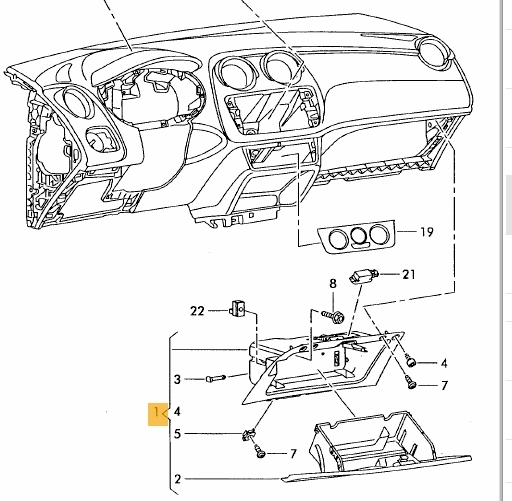 19
21
8
22
4
3
7
1
4
5
7
2