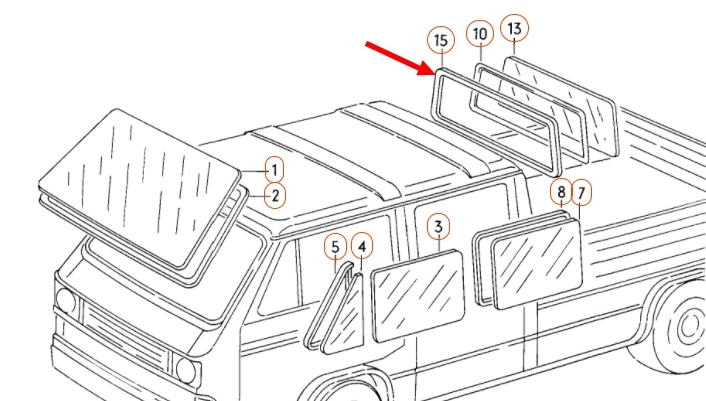 15
10
13
1
2
8
7
3
5
4