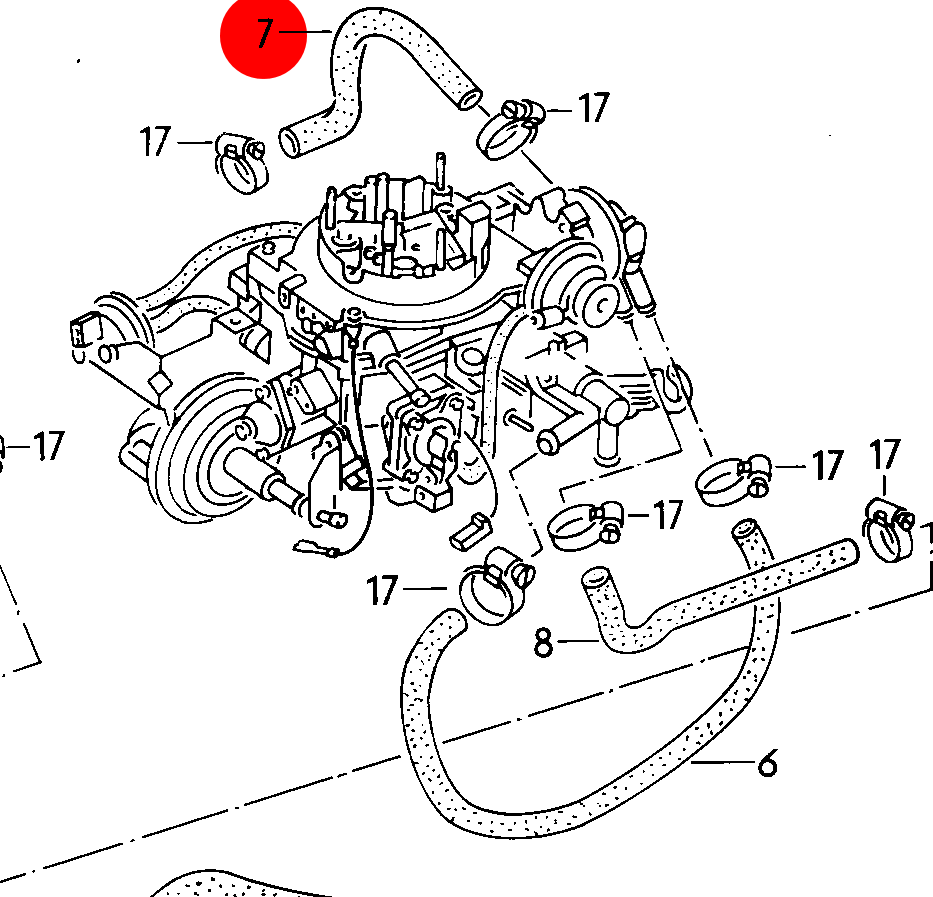 7
17
17
17
17
17
17
17
8
6