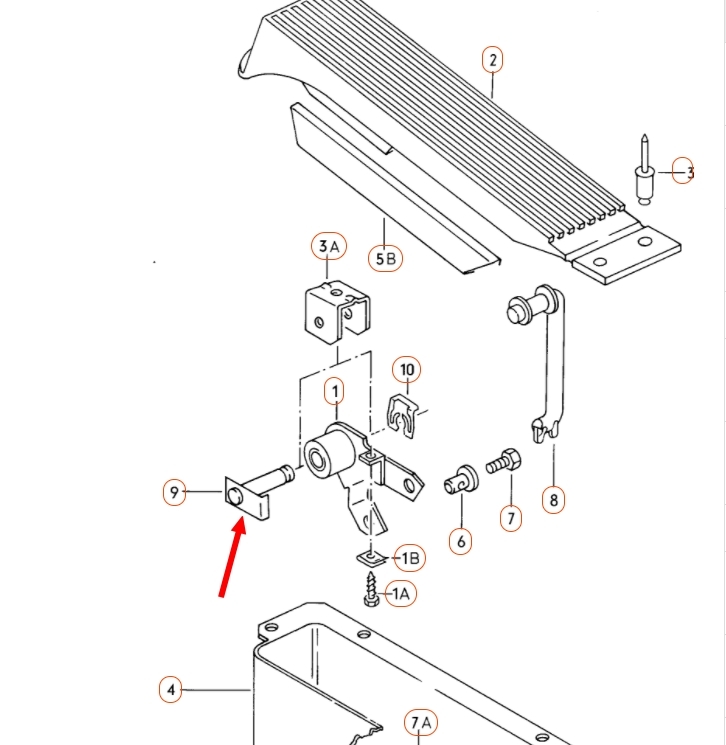 2
3
3A
5B
10
1
9
6
7
8
1B
1A
4
7A