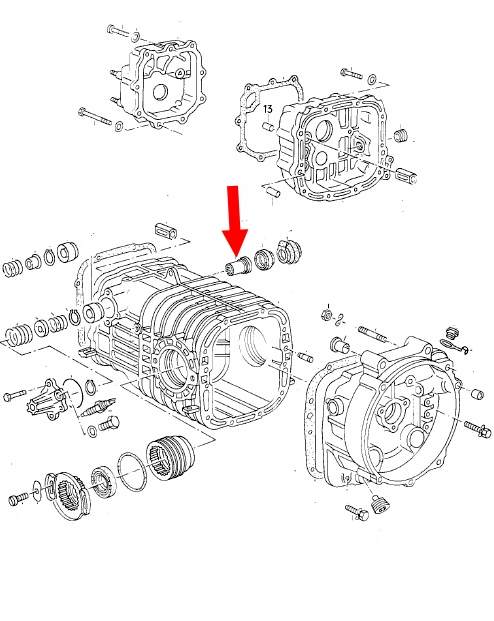 13