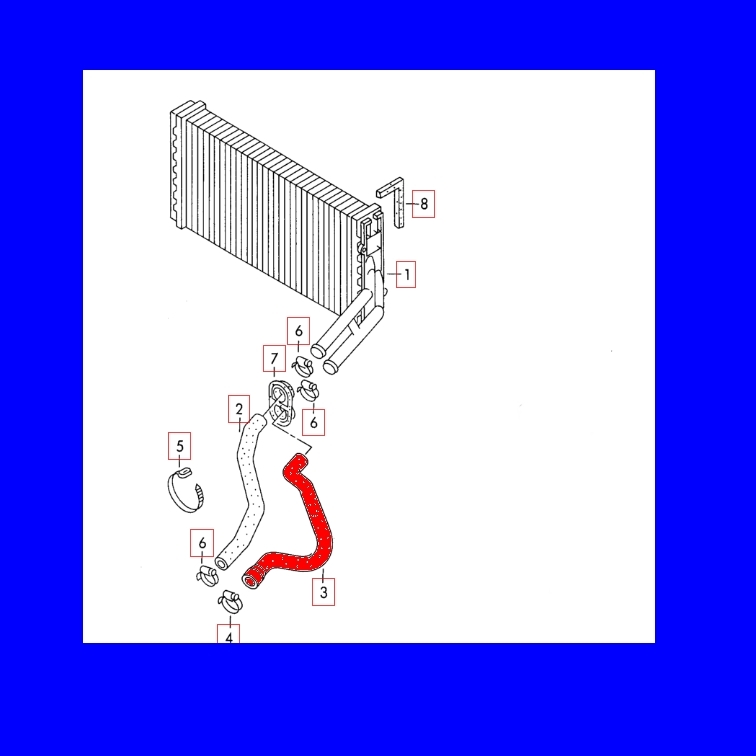 8
1
6
7
6
2
5
6
3
4