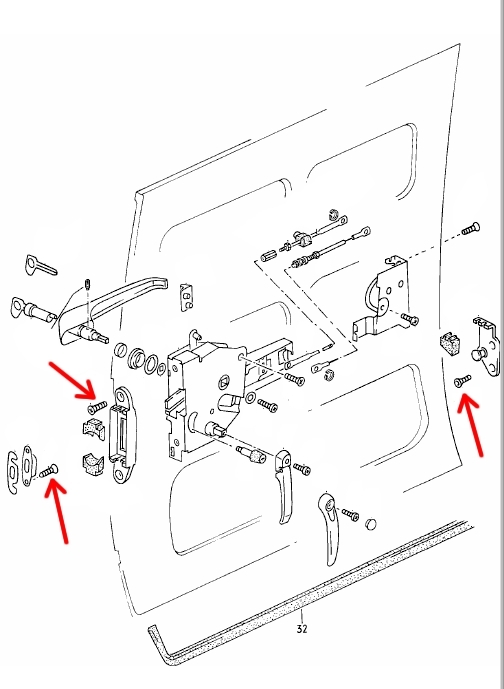 32