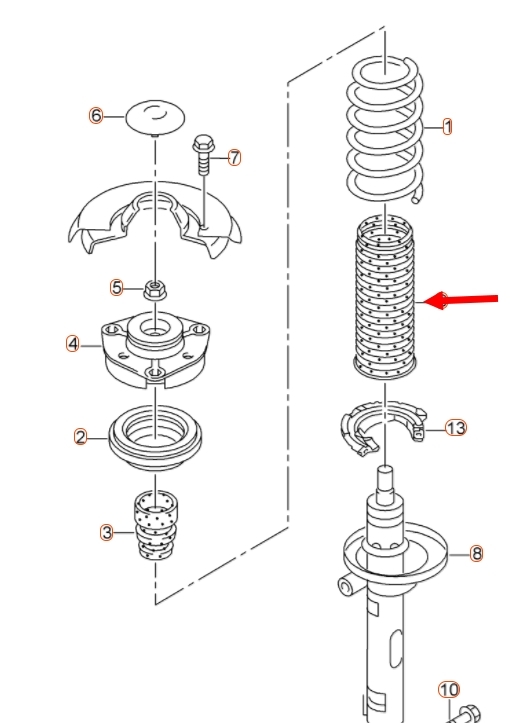 6
7
1
5
4
2
13
3
8
10