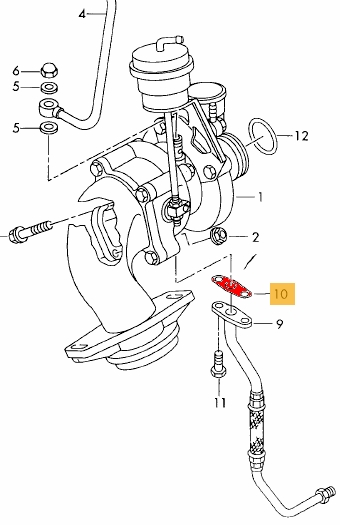 4
6
5
5
12
1
2
10
9
11