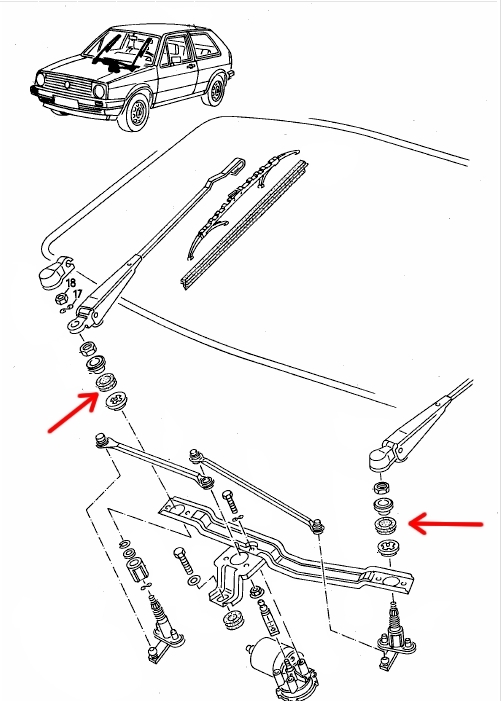 18
17