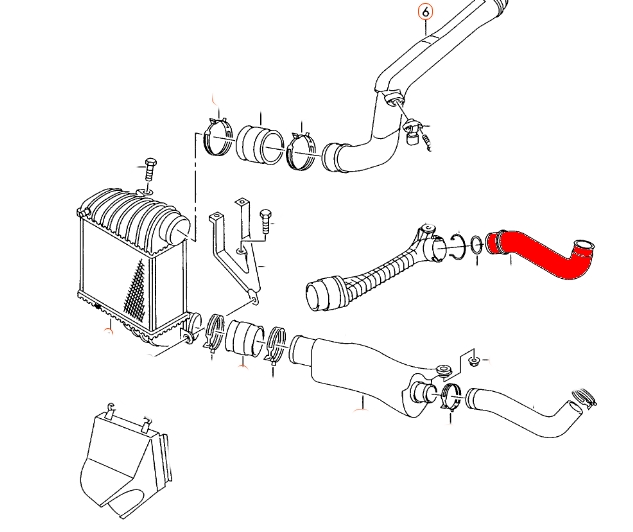 6