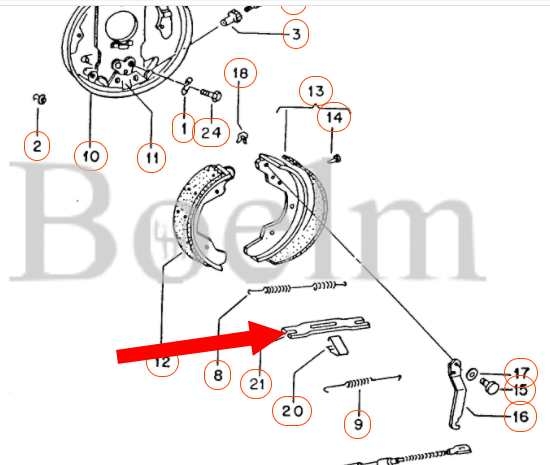 3
18
13
14
1
24
2
10
11
Boelm
12
8
21
20
9
17
15
16